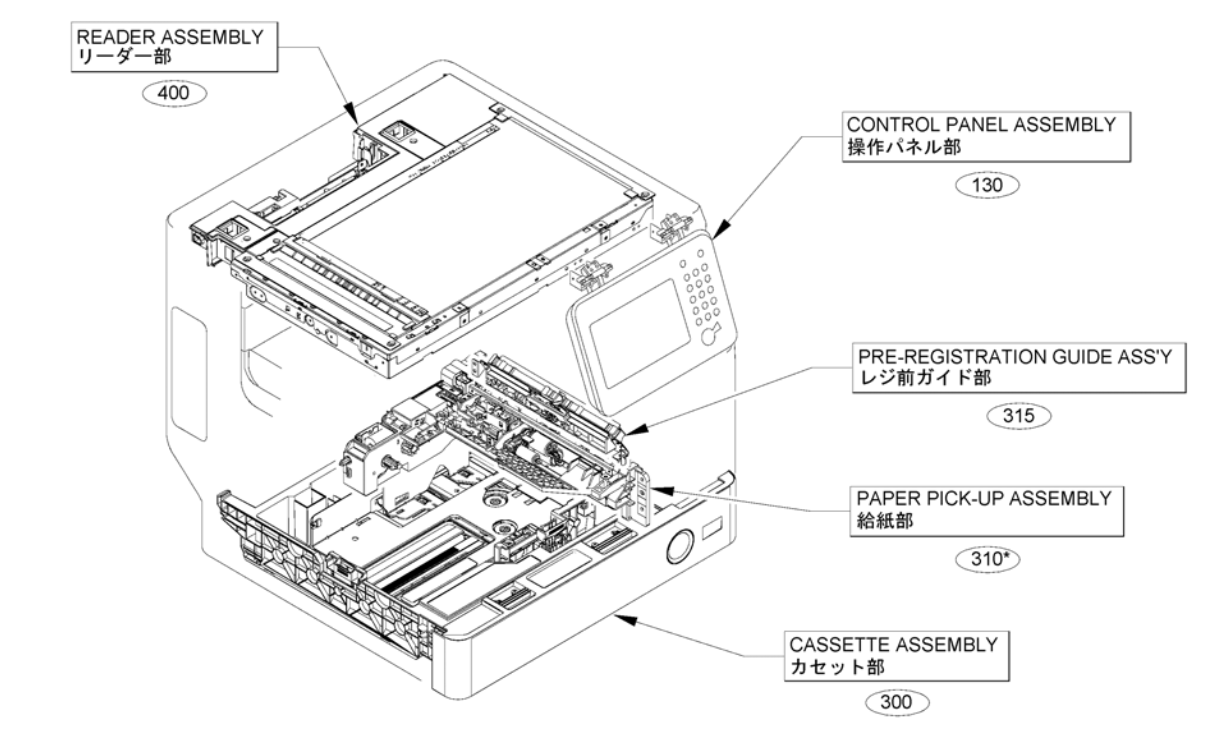 READER ASSEMBLY
リーダー部

400

CONTROL PANEL ASSEMBLY
操作パネル部

130

PRE-REGISTRATION GUIDE ASS'Y
レジ前ガイド部

315

PAPER PICK-UP ASSEMBLY
給紙部

310*

CASSETTE ASSEMBLY
カセット部

300