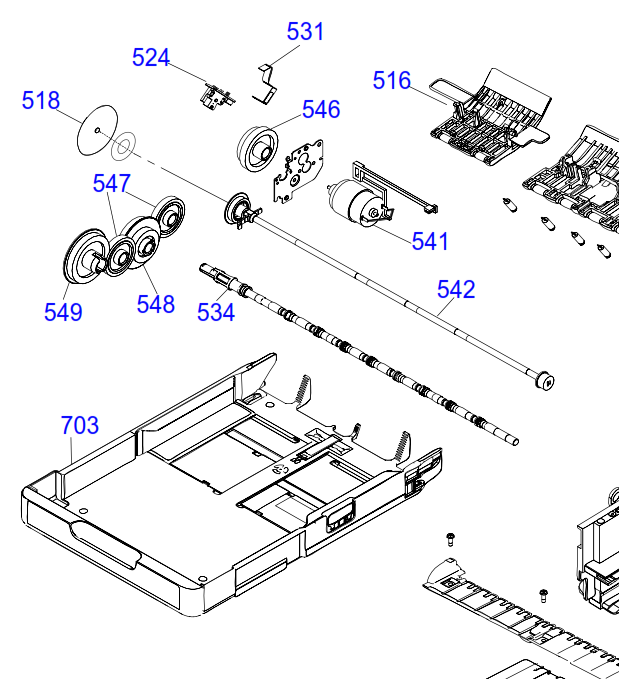 531
524
516
518
546
547
541
542
549
548
534
703