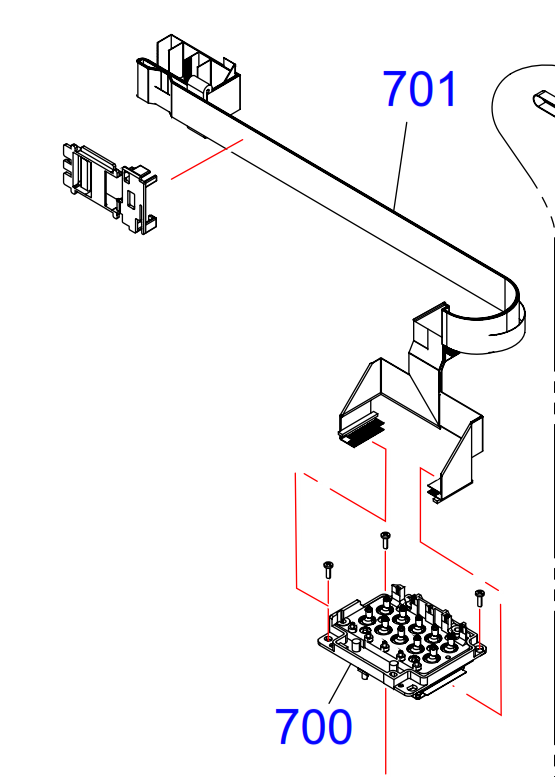 701

700