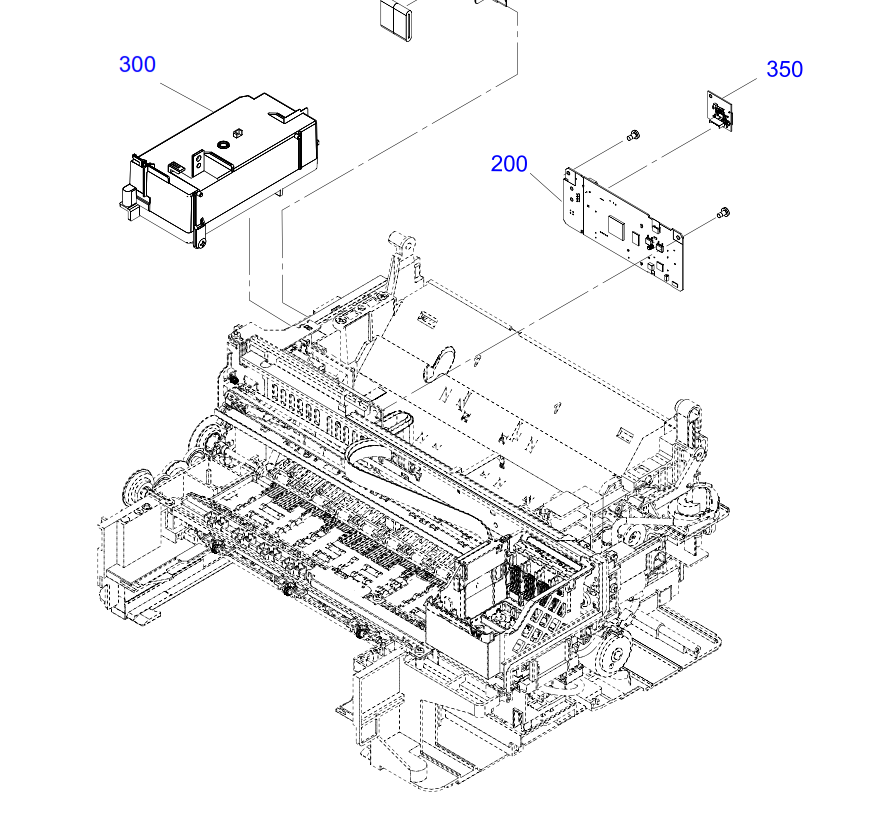 300

350

200