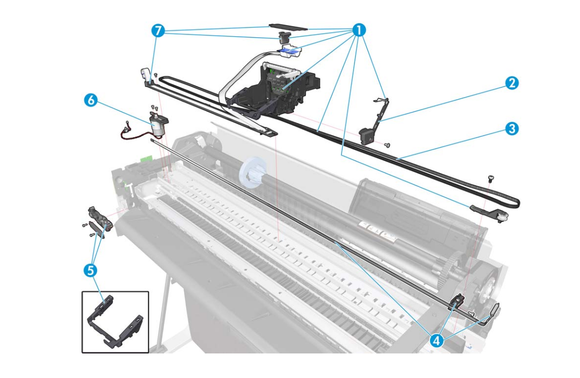 7
1
2
6
3
5
4