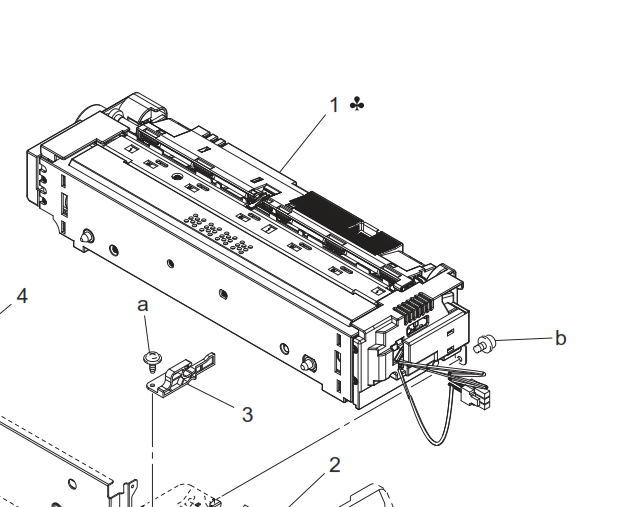 1 ♣
4
a
b
3
2