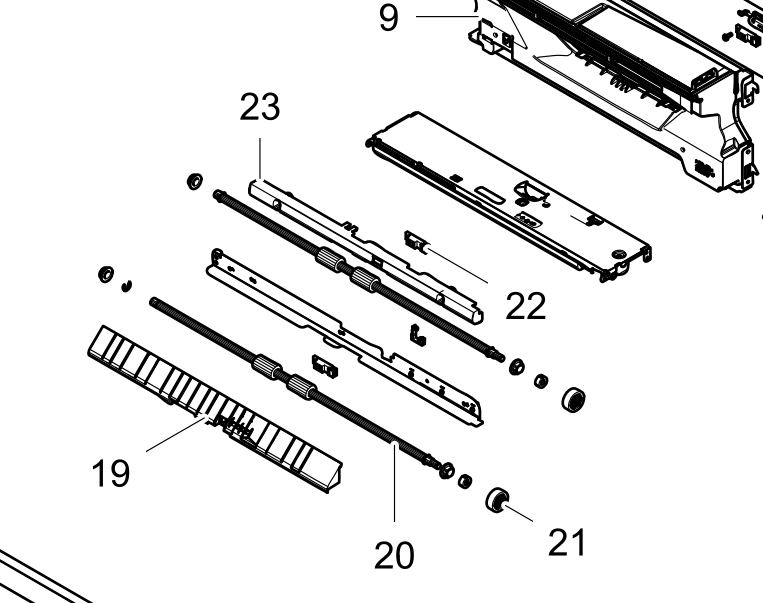 9
23
22
19
20
21