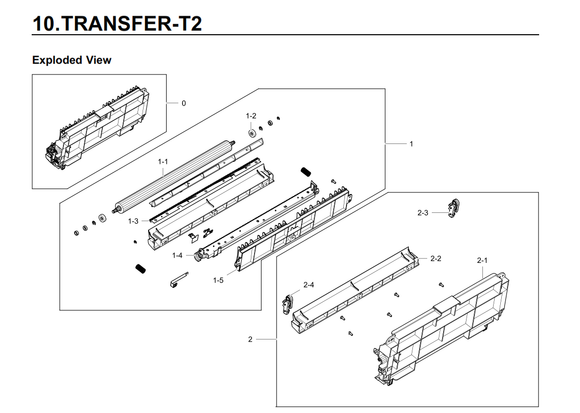 10.TRANSFER-T2

Exploded View

0

1-2

1

1-1

1-3

1-4

1-5

2-3

2-2

2-1

2-4

2