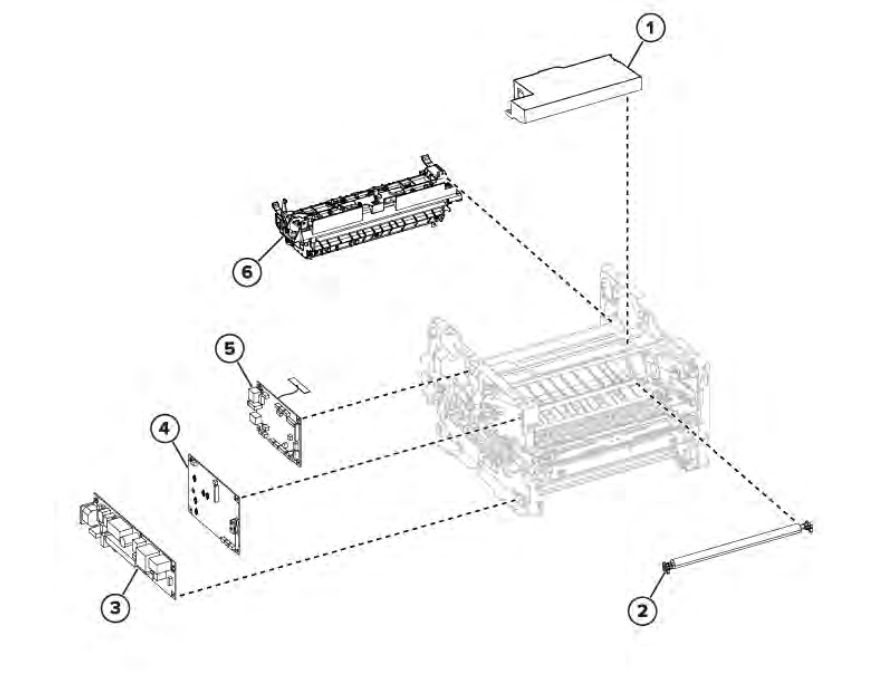 1

6

5

4

3

2