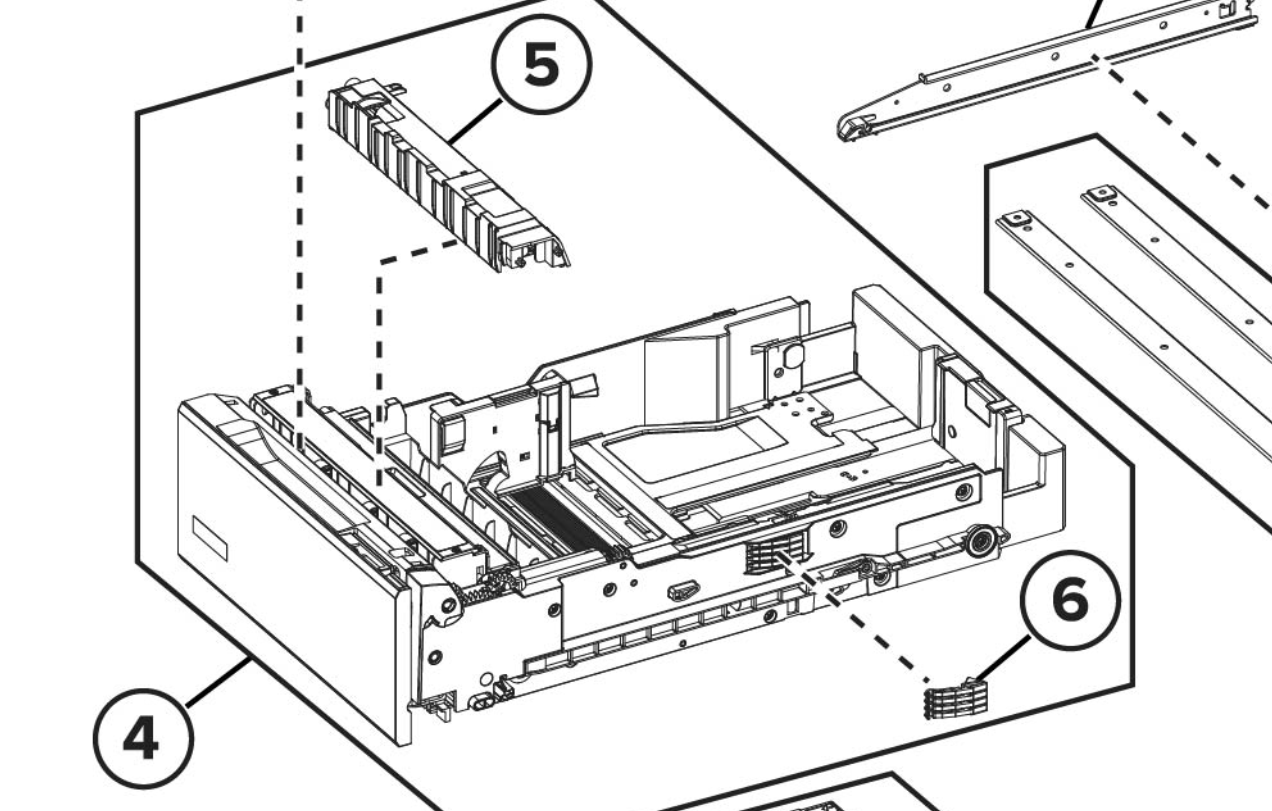 5

6

4