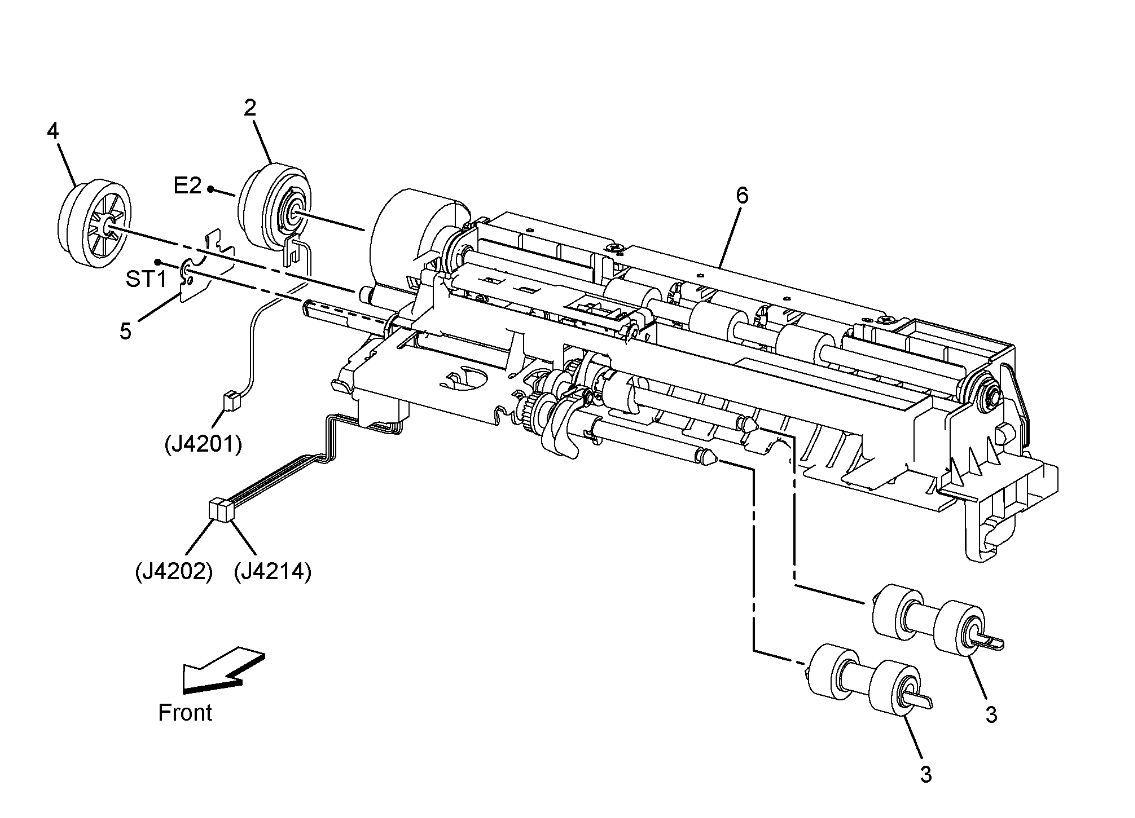 4
2
E2
6
ST1
5
(J4201)
(J4202)
(J4214)
Front
3
3