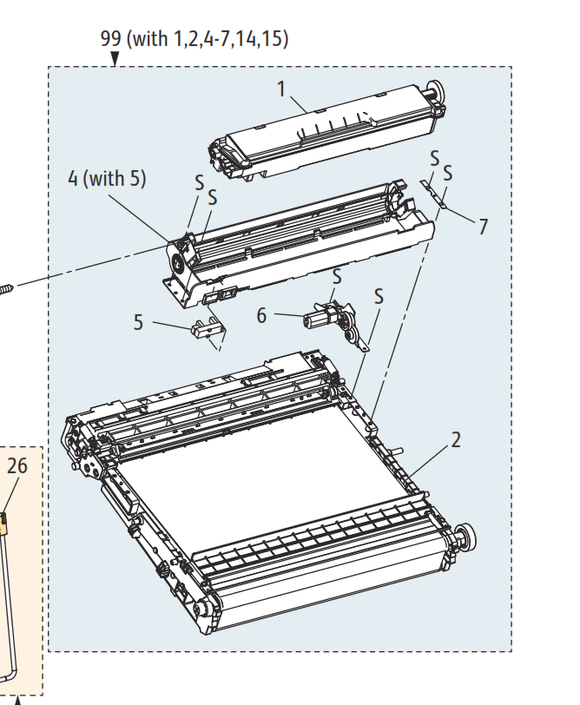 99 (with 1,2,4-7,14,15)

1

4 (with 5)

S

S

S

S

7

S

S

5

6

2

26