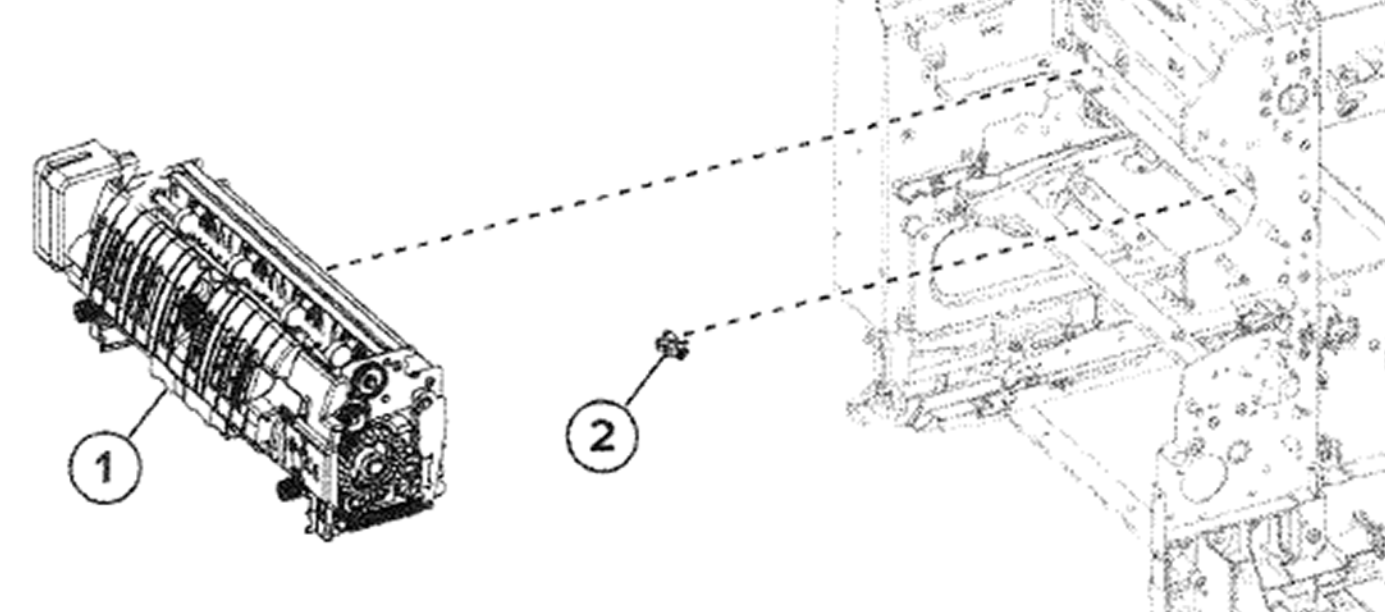 1
2