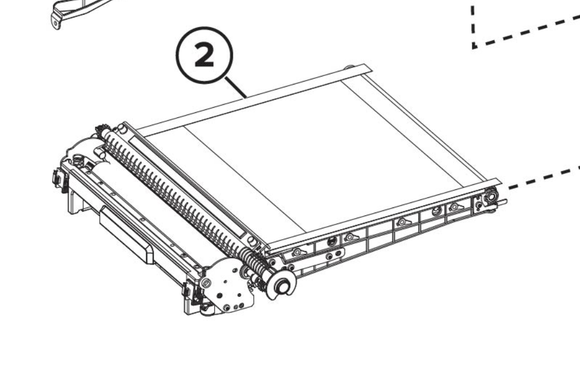 2