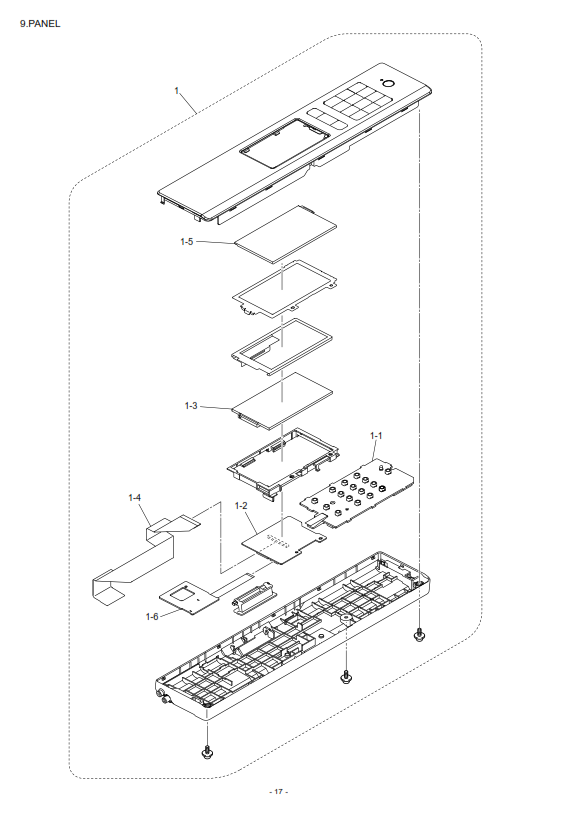 9.PANEL

1

1-5

1-3

1-1

1-4

1-2

1-6

- 17 -