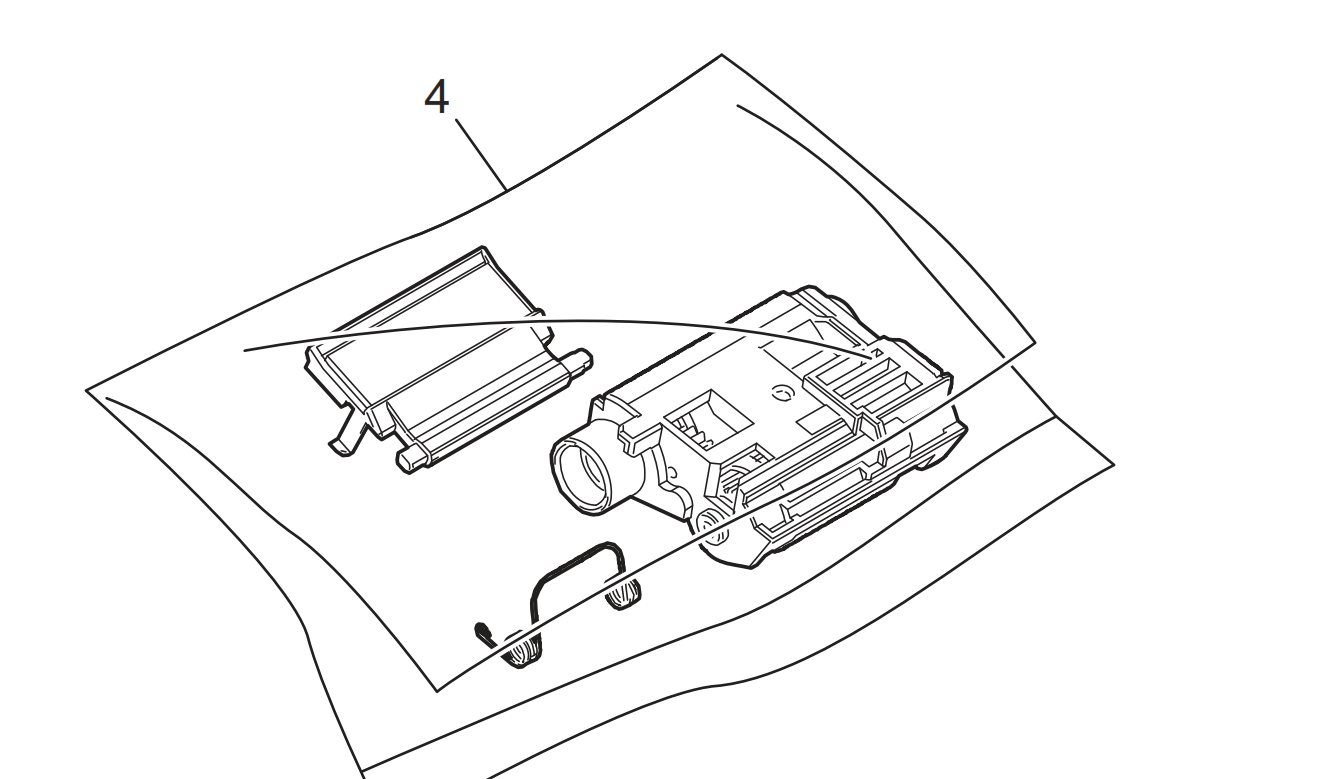 4