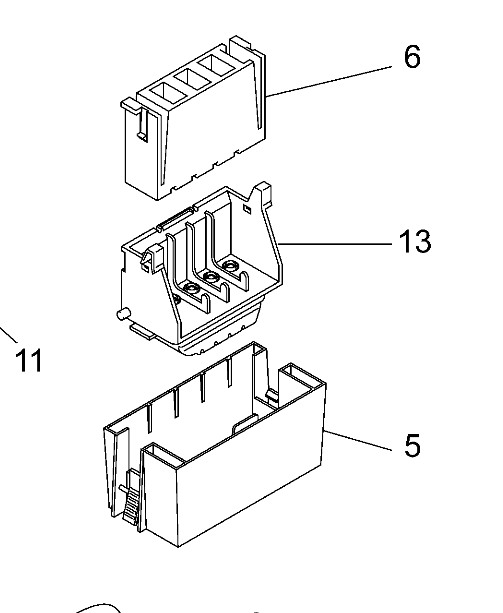 6
13
11
5