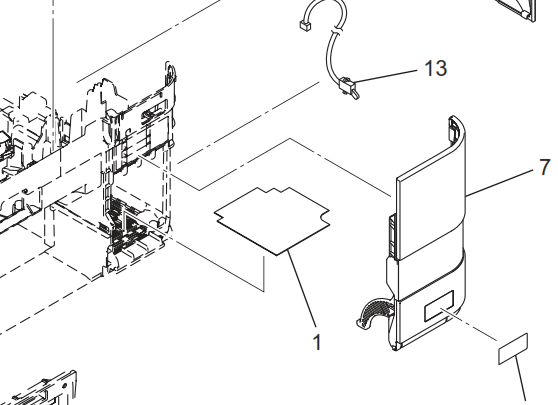 13

7

1