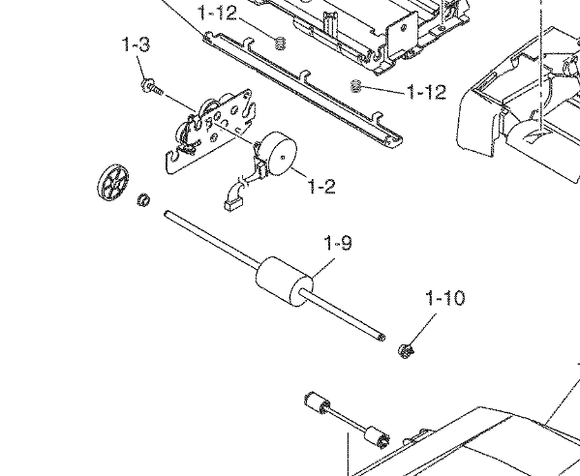 1-12
1-3
1-12
1-2
1-9
1-10