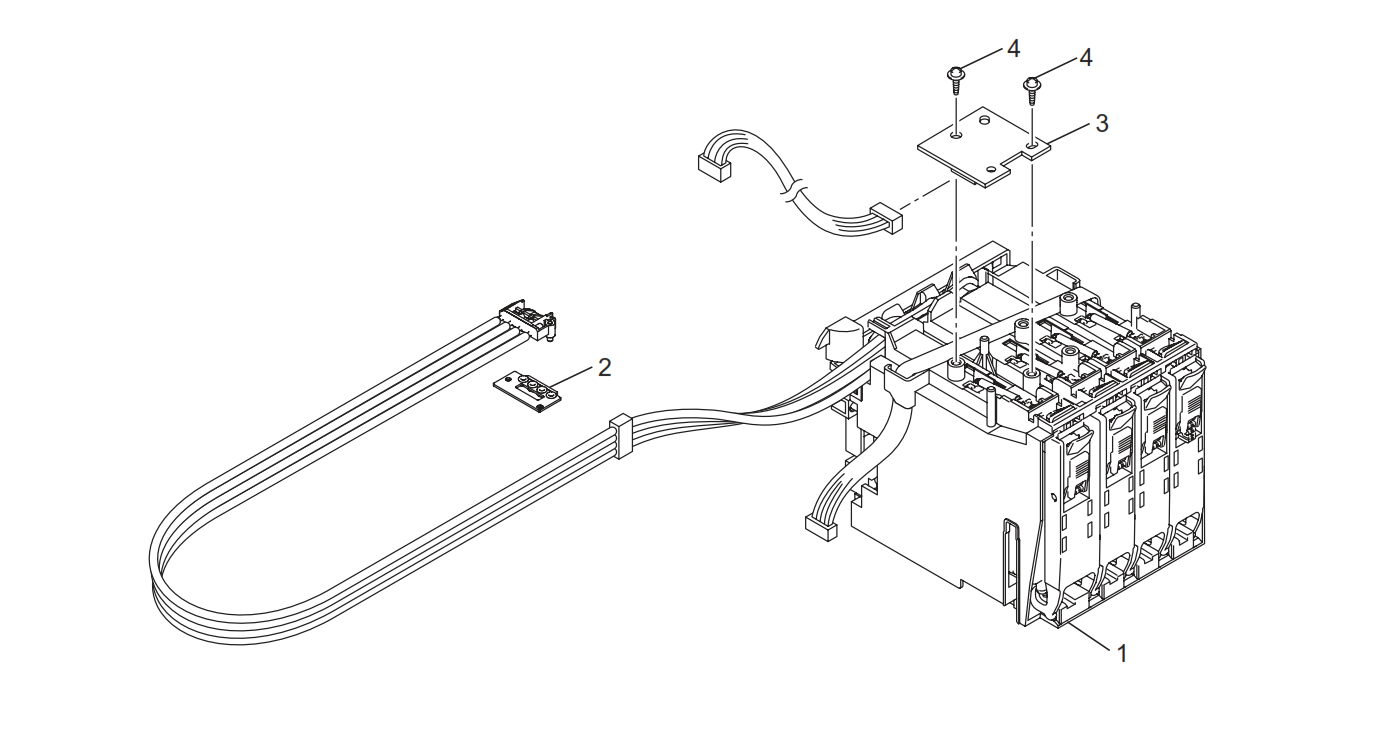 4
4
3
2
1