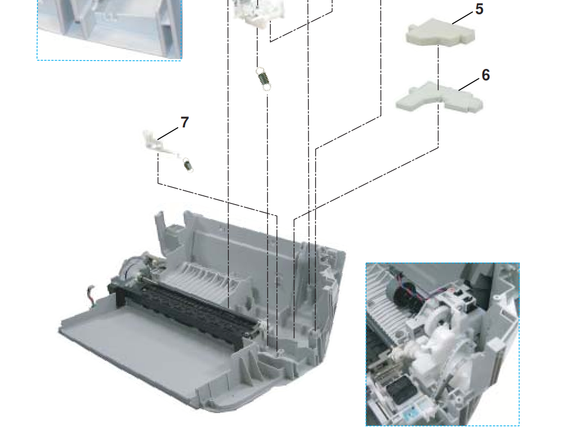 5

6

7