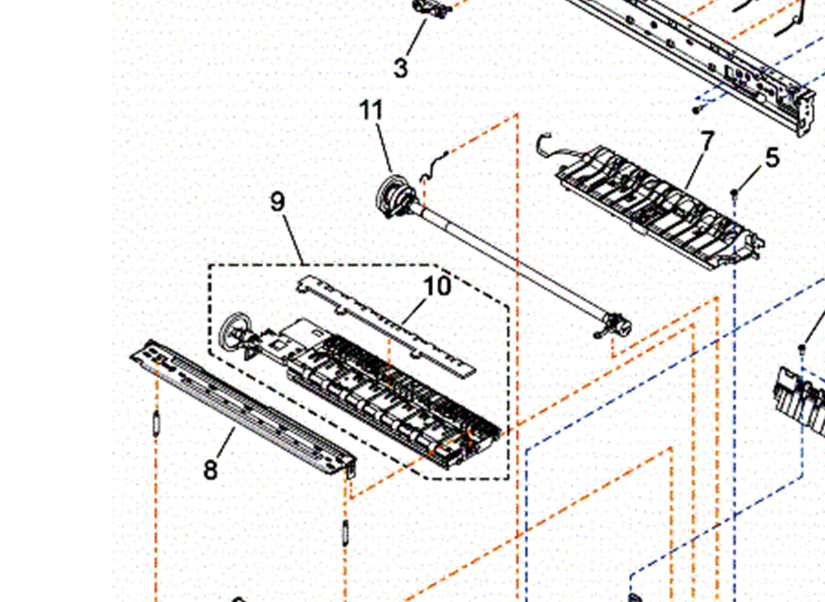 3
11
7
5
9
10
8