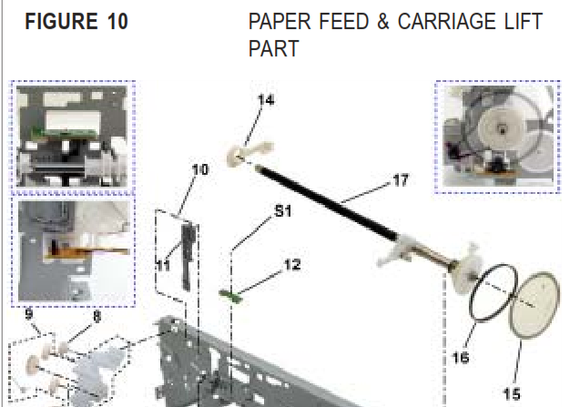 FIGURE 10

PAPER FEED & CARRIAGE LIFT PART

14

10

17

S1

11

12

9

8

16

15