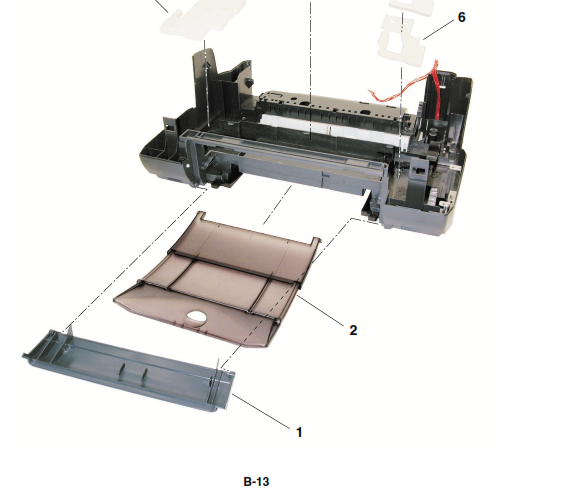 6

2

1

B-13