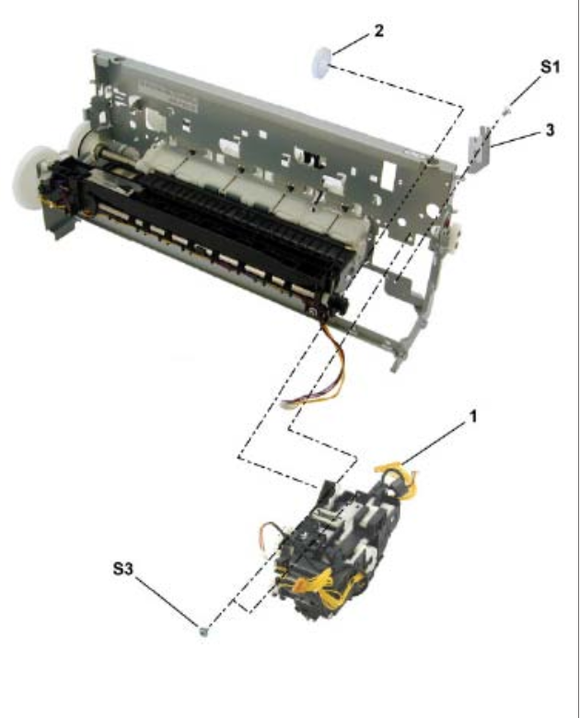 2
S1
3
1
S3