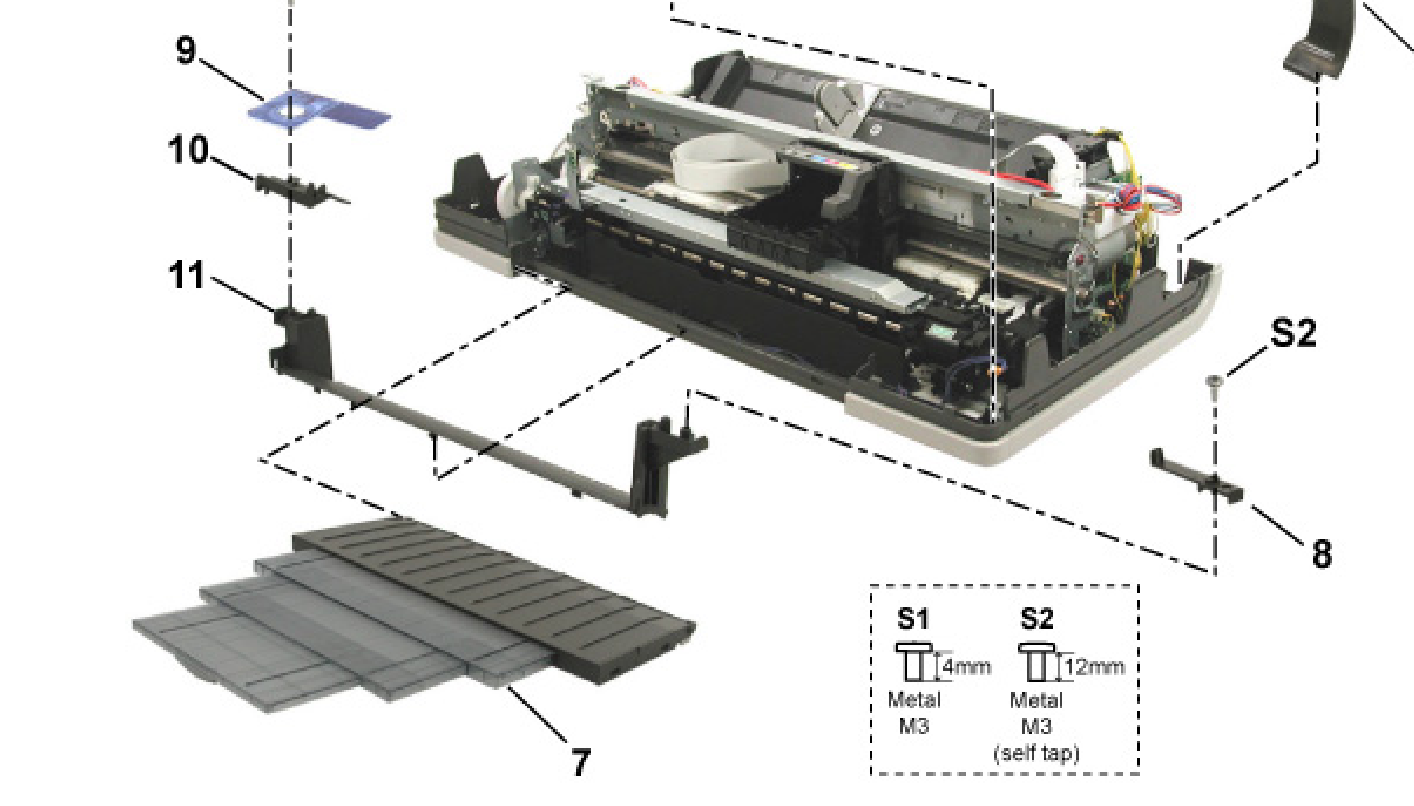 9

10

11

S2

8

7

S1
4mm
Metal
M3

S2
12mm
Metal
M3
(self tap)