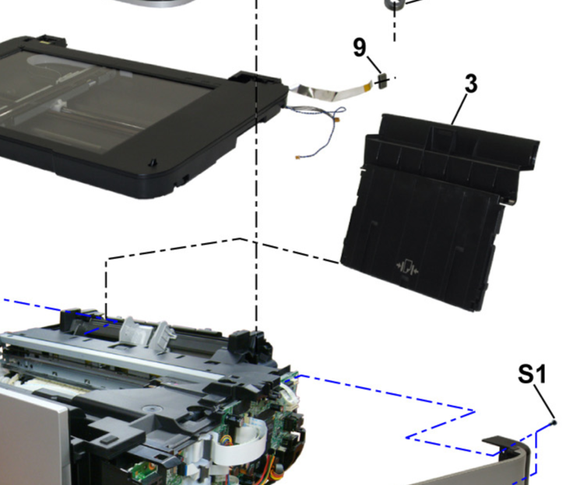 9
3
S1