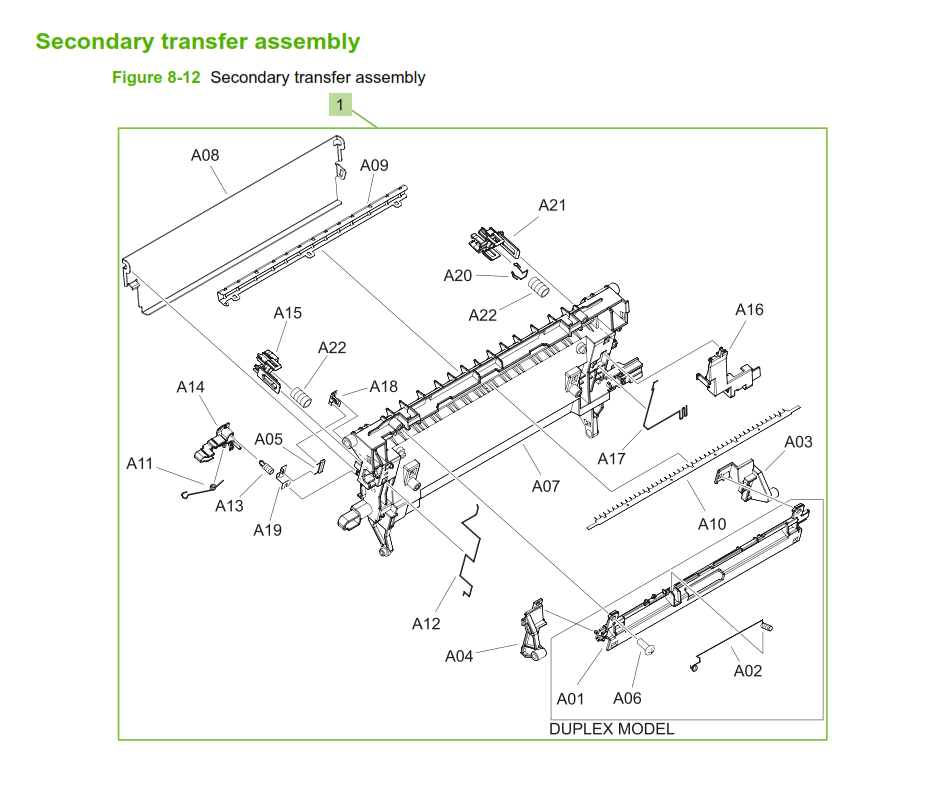 Secondary transfer assembly

Figure 8-12 Secondary transfer assembly

1

A08
A09
A21
A20
A22
A15
A22
A16
A14
A18
A05
A11
A13
A19
A17
A07
A03
A10
A12
A04
A01
A06
A02
DUPLEX MODEL