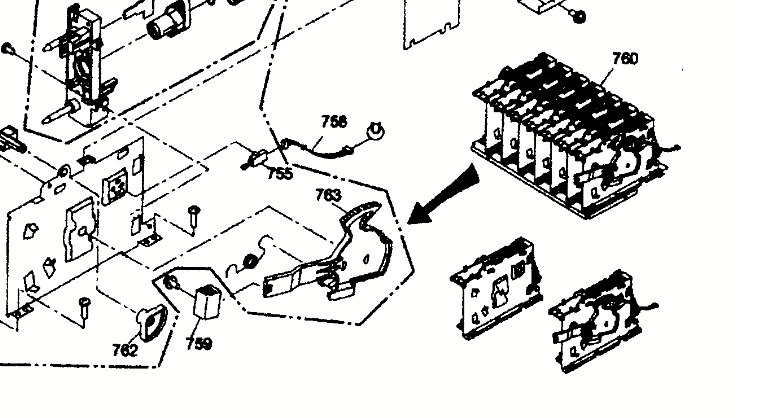 760
756
755
763
762
759