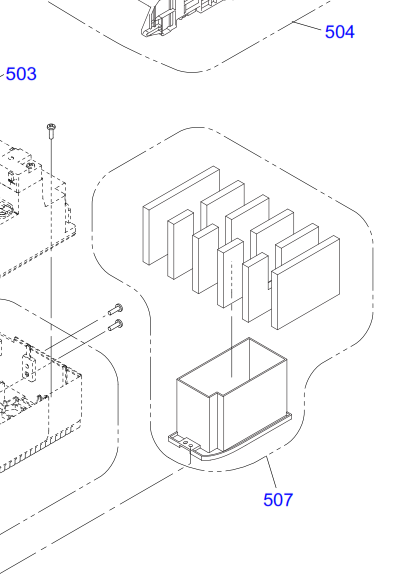 504
503
507