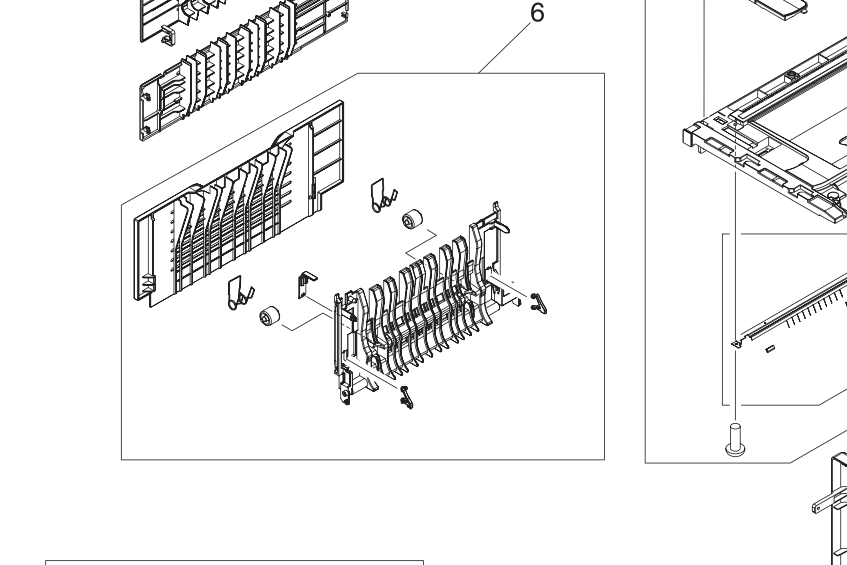 6