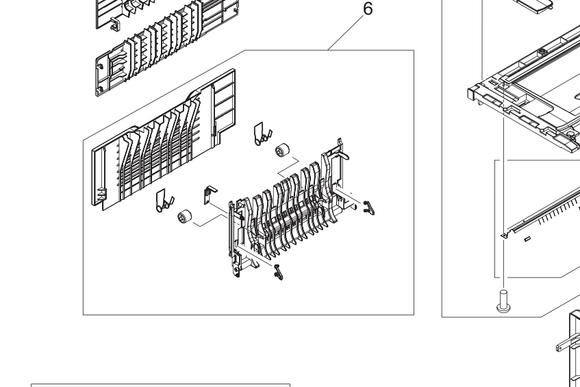 6