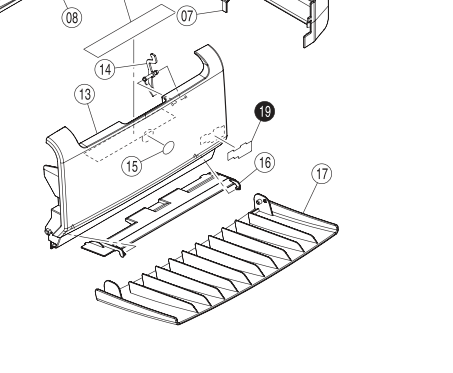 08
07
14
13
19
15
16
17