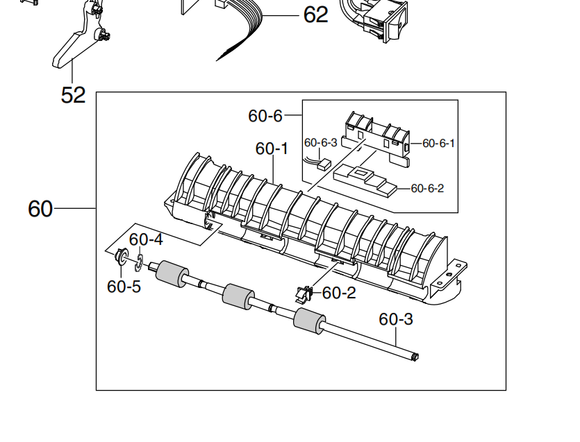 62
52
60-6
60-6-3
60-6-1
60-1
60-6-2
60
60-4
60-5
60-2
60-3