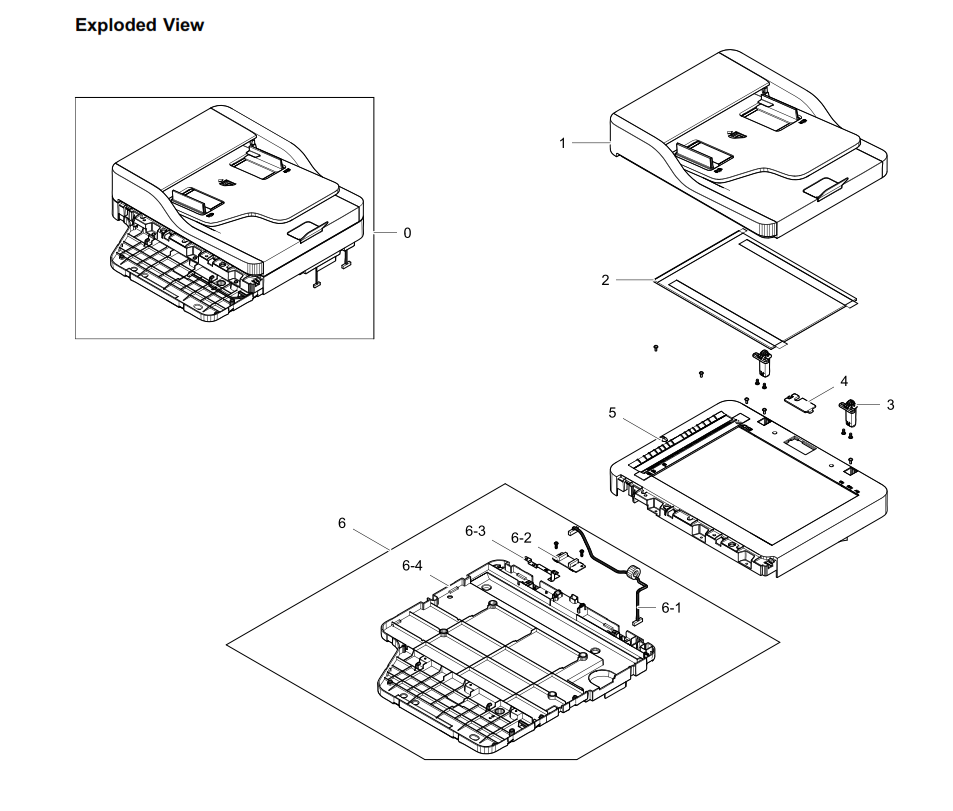 Exploded View

0

1

2

4

3

5

6

6-3

6-2

6-4

6-1