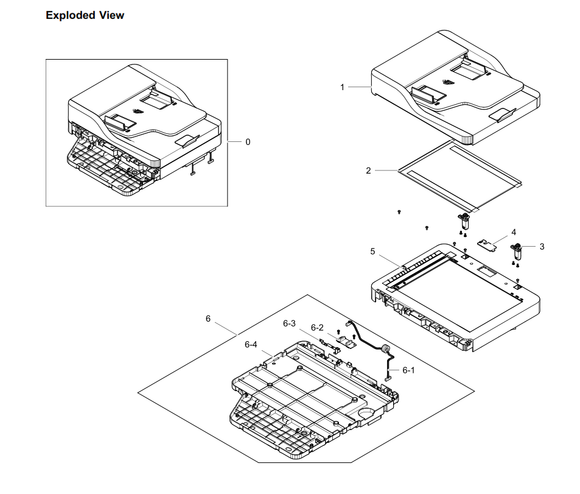 Exploded View

0

1

2

4

3

5

6

6-3

6-2

6-4

6-1